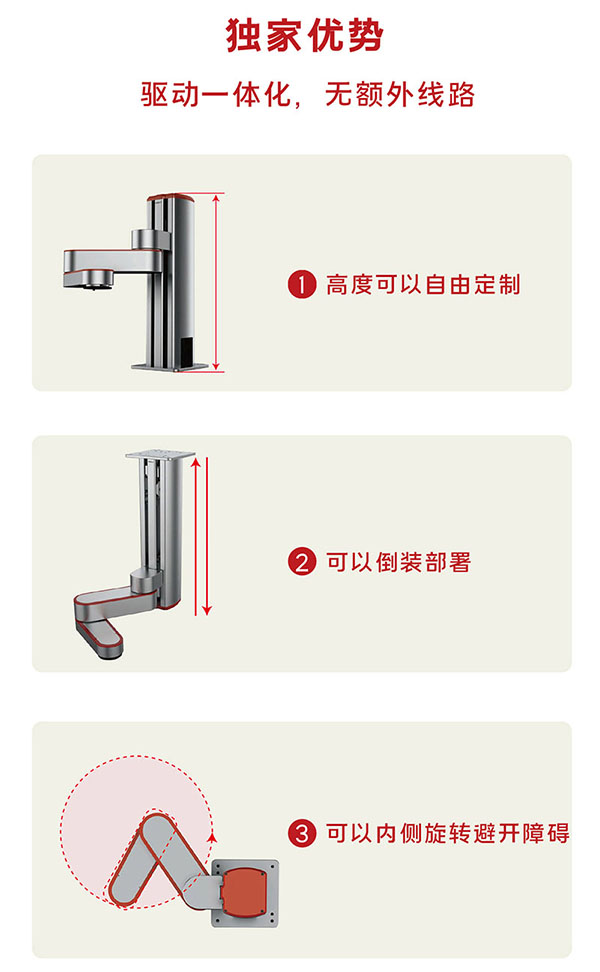 独家优势

驱动一体化，无额外线路

1 高度可以自由定制

2 可以倒装部署

3 可以内侧旋转避开障碍